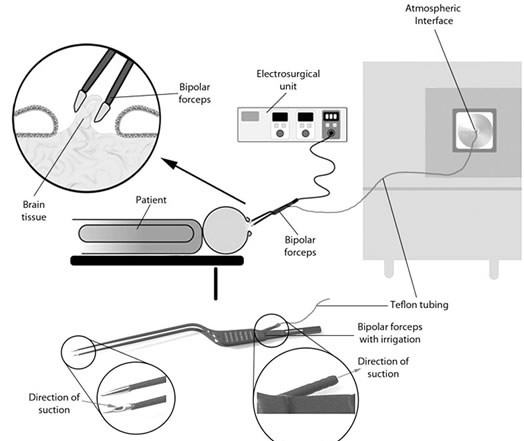 Atmospheric Interface

Bipolar forceps

Electrosurgical unit

Brain tissue

Patient

Bipolar forceps

Teflon tubing

Bipolar forceps with irrigation

Direction of suction

Direction of suction